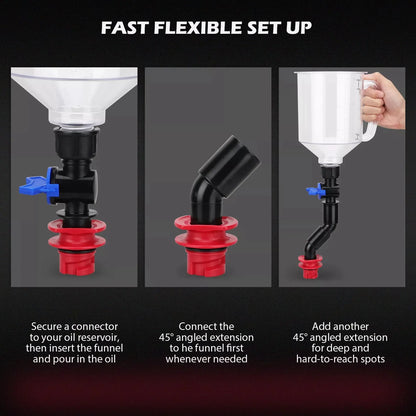 FAST FLEXIBLE SET UP

Secure a connector to your oil reservoir, then insert the funnel and pour in the oil

Connect the 45° angled extension to he funnel first whenever needed

Add another 45° angled extension for deep and hard-to-reach spots